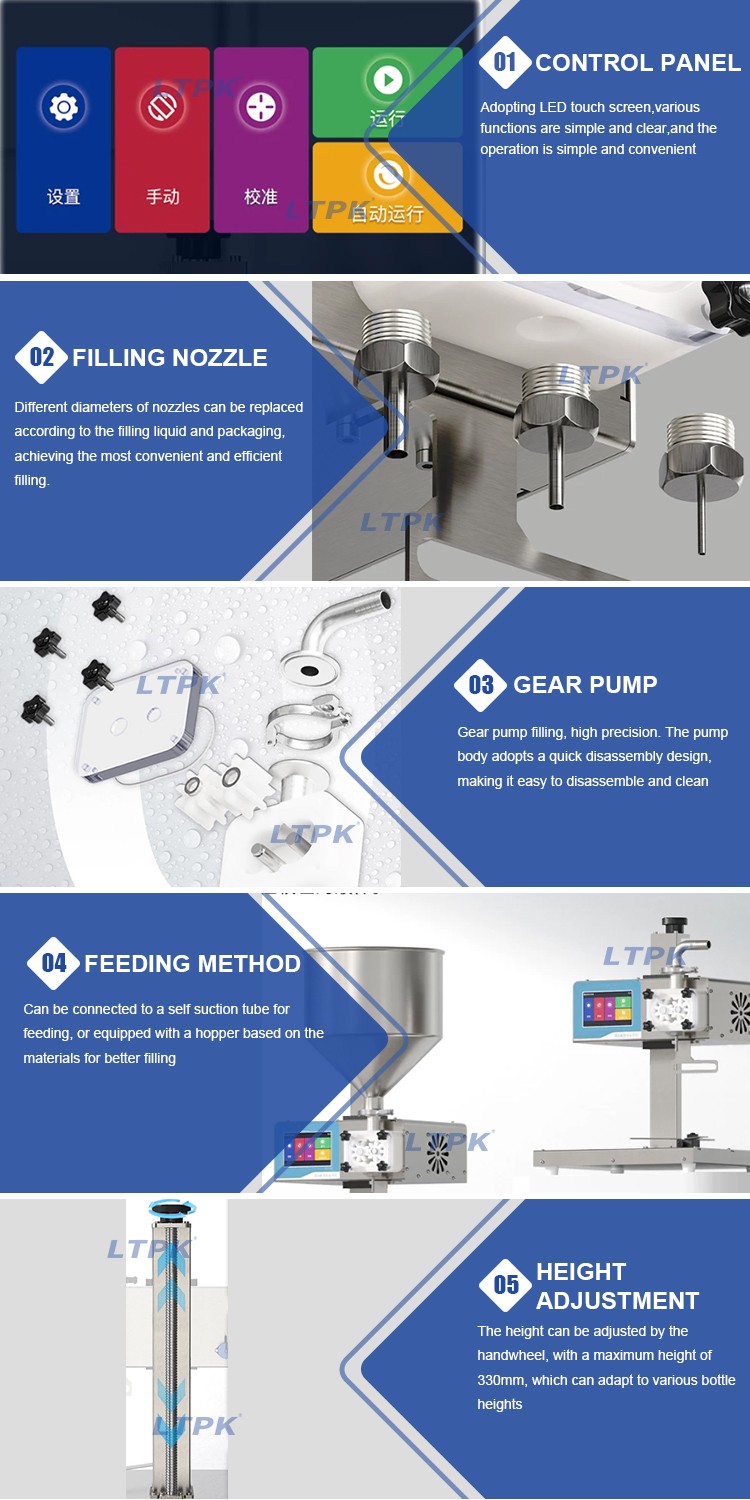 设置
手动
校准
运行
自动运行
LTPK
LTPK

01 CONTROL PANEL
Adopting LED touch screen,various functions are simple and clear,and the operation is simple and convenient

02 FILLING NOZZLE
Different diameters of nozzles can be replaced according to the filling liquid and packaging, achieving the most convenient and efficient filling.
LTPK
LTPK

LTPK
LTPK
03 GEAR PUMP
Gear pump filling, high precision. The pump body adopts a quick disassembly design, making it easy to disassemble and clean

04 FEEDING METHOD
Can be connected to a self suction tube for feeding, or equipped with a hopper based on the materials for better filling
LTPK
LTPK

LTPK
LTPK
05 HEIGHT ADJUSTMENT
The height can be adjusted by the handwheel, with a maximum height of 330mm, which can adapt to various bottle heights