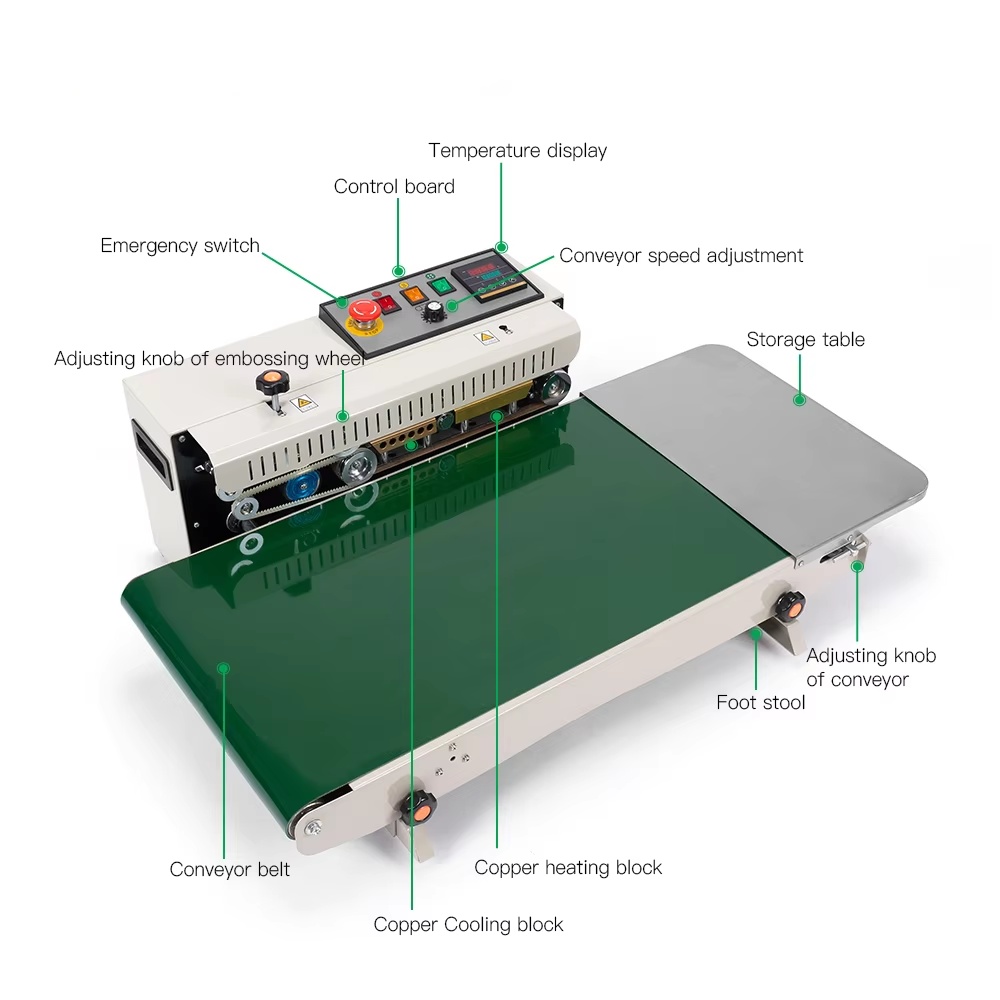 Temperature display

Control board

Emergency switch

Conveyor speed adjustment

Adjusting knob of embossing wheel

Storage table

Adjusting knob of conveyor

Foot stool

Conveyor belt

Copper heating block

Copper Cooling block